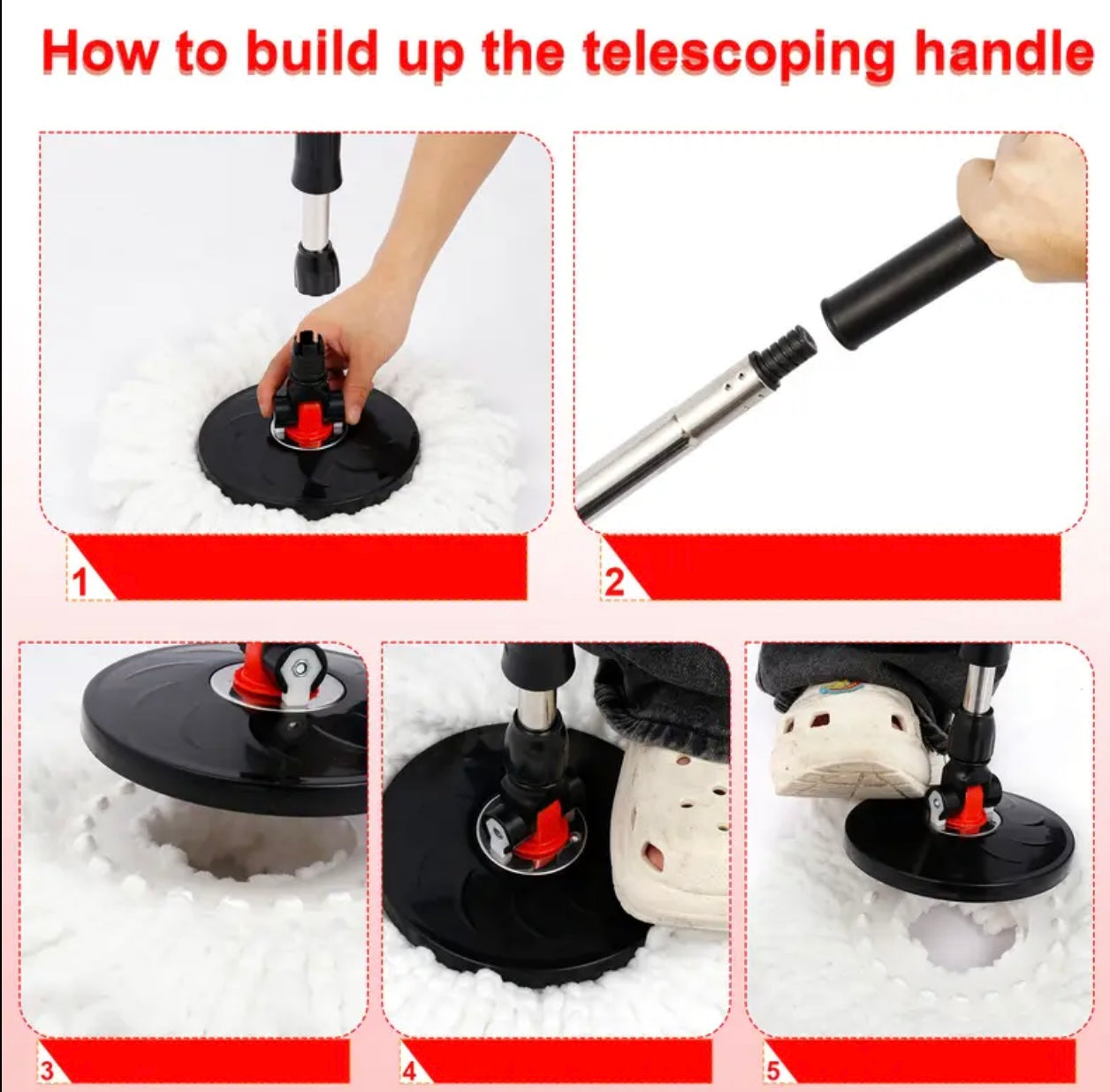 How to build up the telescoping handle

1

2

3

4

5