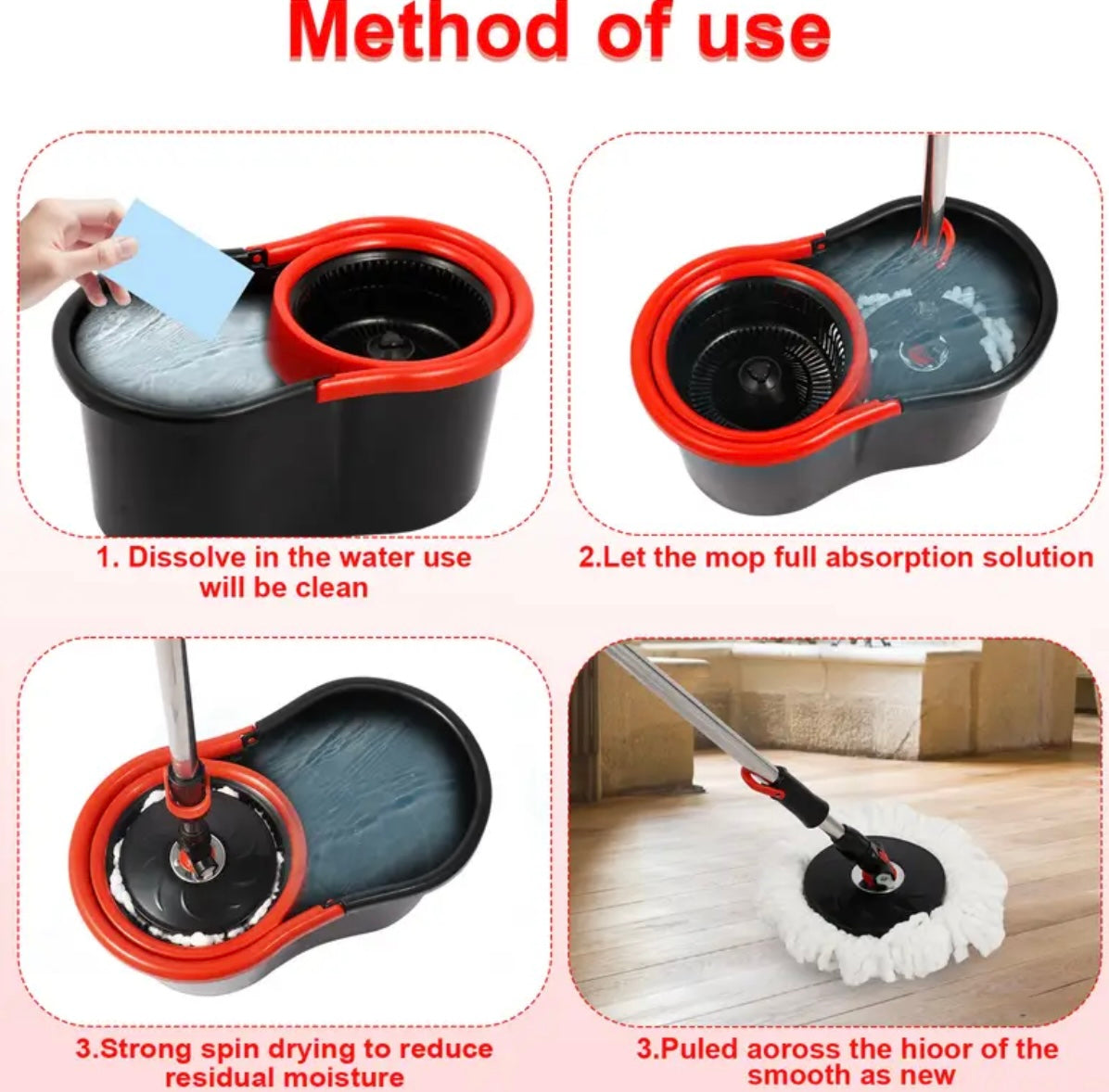 Method of use

1. Dissolve in the water use will be clean

2.Let the mop full absorption solution

3.Strong spin drying to reduce residual moisture

3.Puled aoross the hioor of the smooth as new